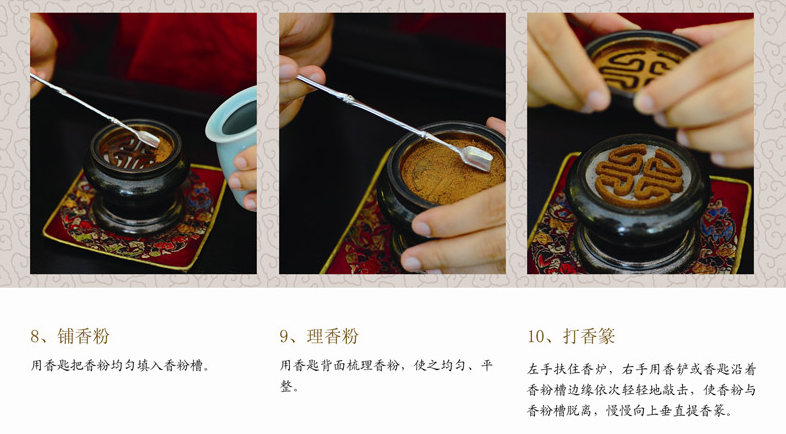 8、铺香粉

用香匙把香粉均匀填入香粉槽。

9、理香粉

用香匙背面梳理香粉，使之均匀、平整。

10、打香篆

左手扶住香炉，右手用香铲或香匙沿着香粉槽边缘依次轻轻地敲击，使香粉与香粉槽脱离，慢慢向上垂直提香篆。