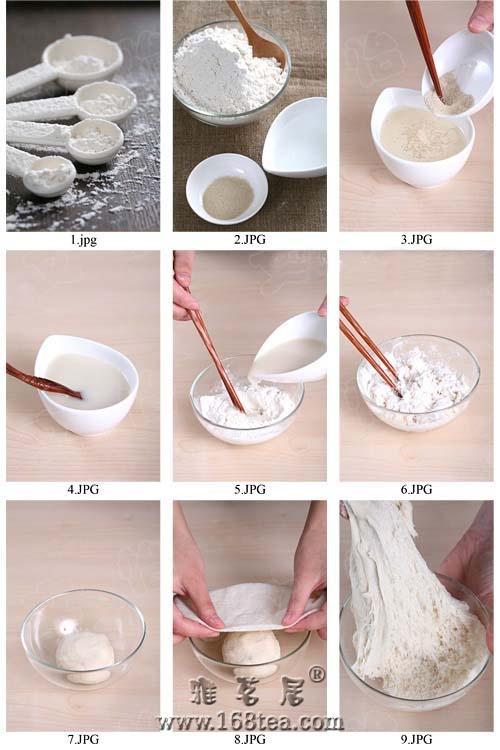 1.jpg

2.JPG

3.JPG

4.JPG

5.JPG

6.JPG

7.JPG

8.JPG

9.JPG

雅茗居®
www.168tea.com